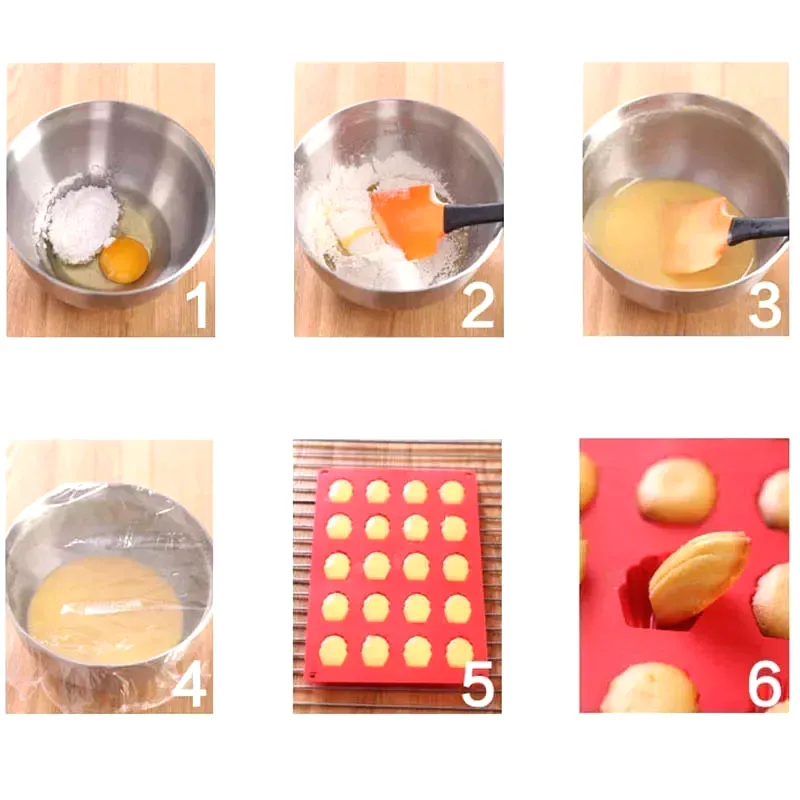 1

2

3

4

5

6